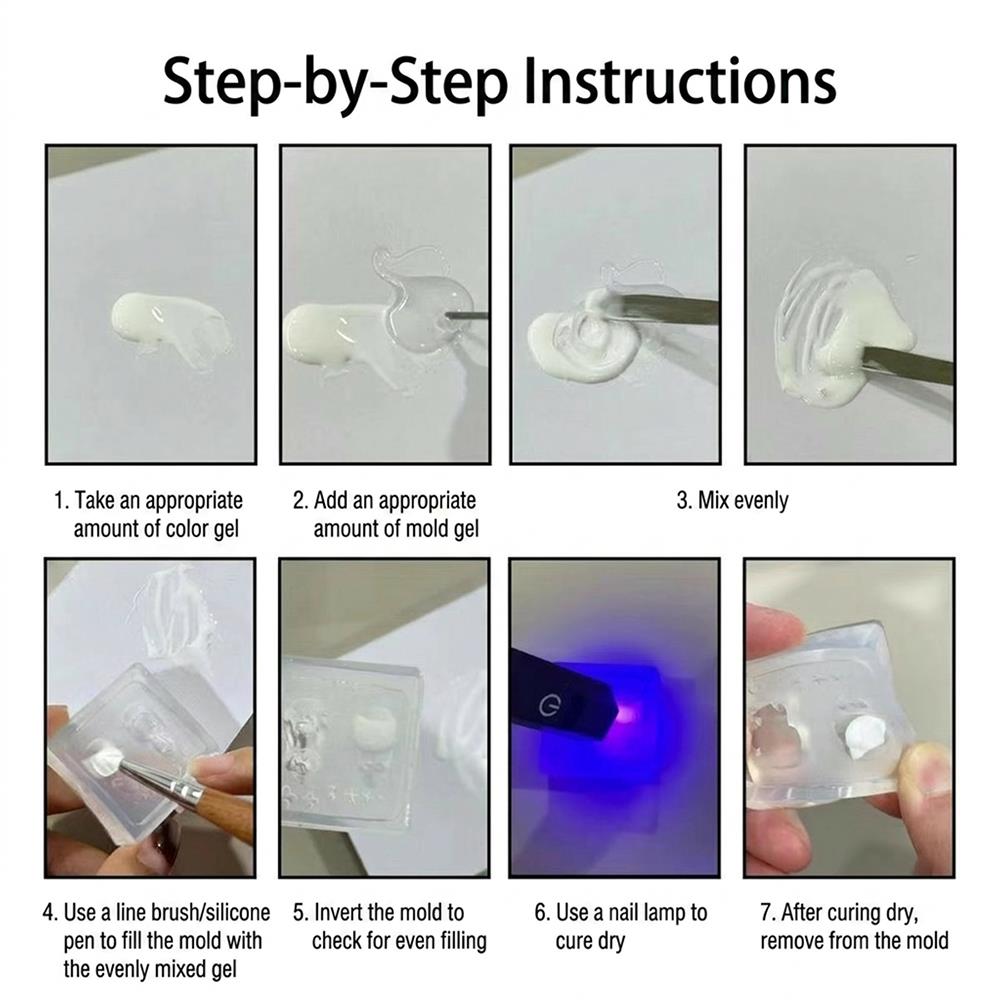 Step-by-Step Instructions

1. Take an appropriate amount of color gel

2. Add an appropriate amount of mold gel

3. Mix evenly

4. Use a line brush/silicone pen to fill the mold with the evenly mixed gel

5. Invert the mold to check for even filling

6. Use a nail lamp to cure dry

7. After curing dry, remove from the mold